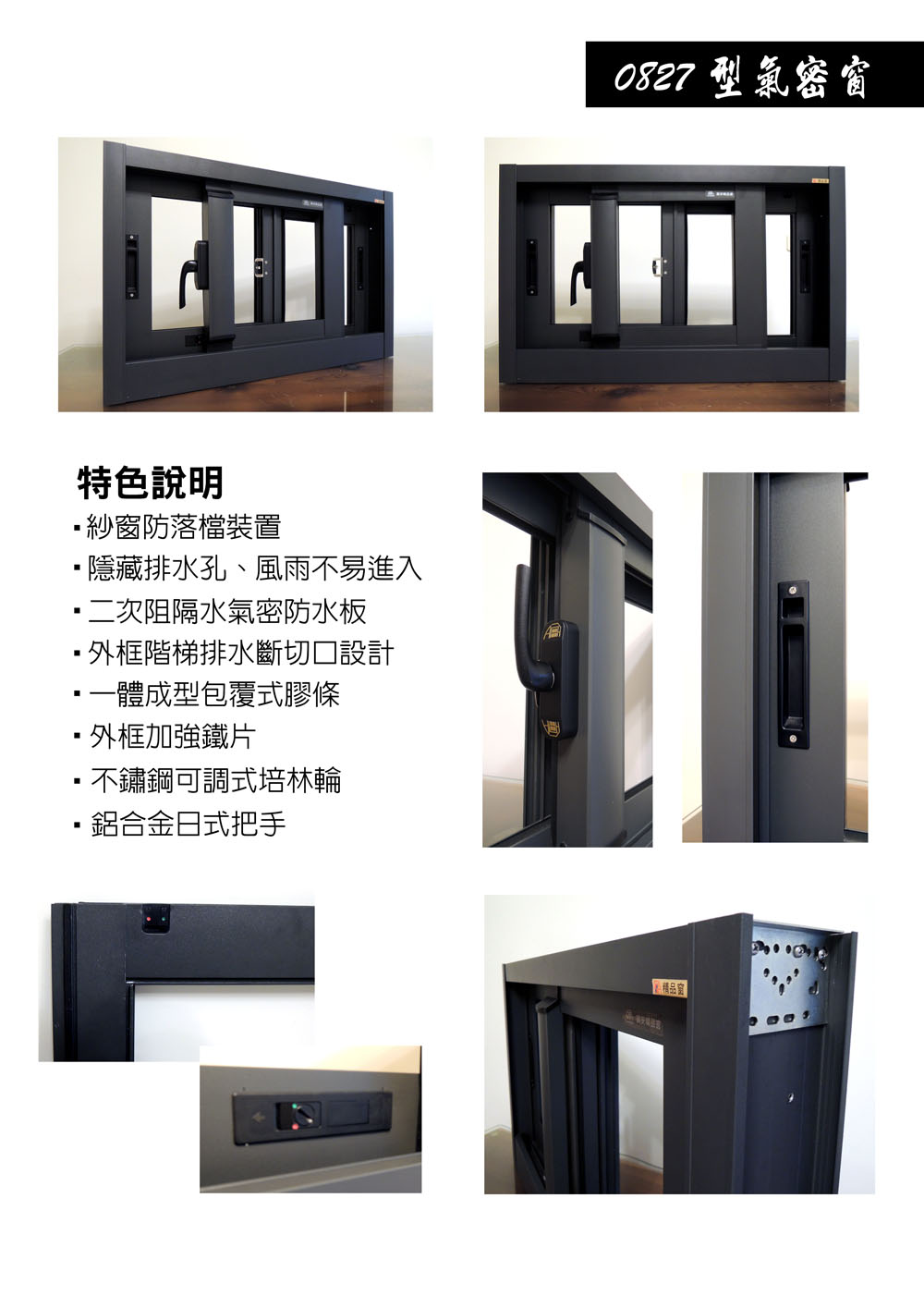 0827 型氣密窗

特色說明

▪ 紗窗防落檔裝置
▪ 隱藏排水孔、風雨不易進入
▪ 二次阻隔水氣密防水板
▪ 外框階梯排水斷切口設計
▪ 一體成型包覆式膠條
▪ 外框加強鐵片
▪ 不鏽鋼可調式培林輪
▪ 鋁合金日式把手

精品窗